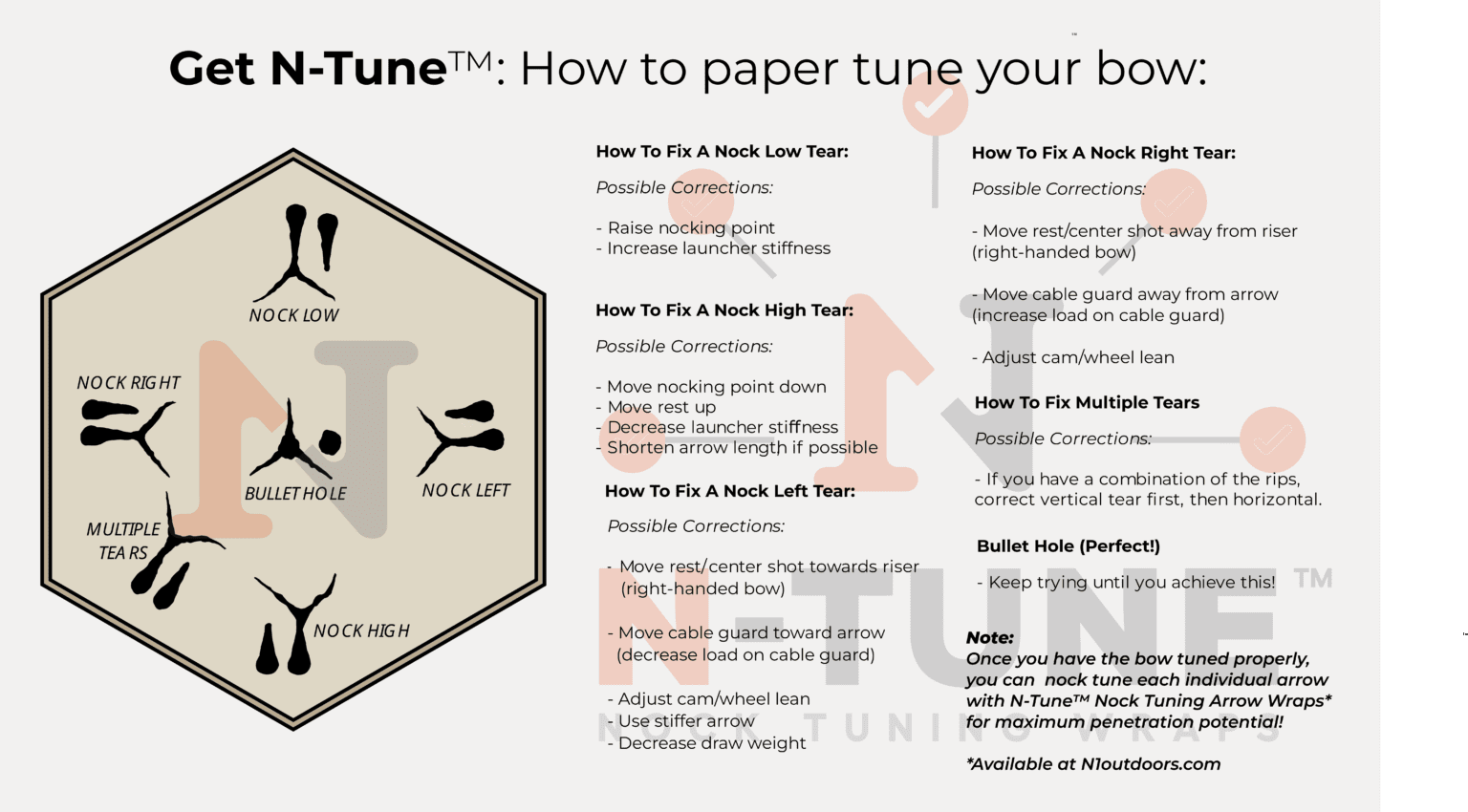 Get N-Tune™: How to paper tune your bow:

NOCK LOW

NOCK RIGHT

BULLET HOLE

NOCK LEFT

MULTIPLE TEARS

NOCK HIGH

How To Fix A Nock Low Tear:

Possible Corrections:

- Raise nocking point
- Increase launcher stiffness

How To Fix A Nock High Tear:

Possible Corrections:

- Move nocking point down
- Move rest up
- Decrease launcher stiffness
- Shorten arrow length if possible

How To Fix A Nock Left Tear:

Possible Corrections:

- Move rest/center shot towards riser (right-handed bow)

- Move cable guard toward arrow (decrease load on cable guard)

- Adjust cam/wheel lean
- Use stiffer arrow
- Decrease draw weight

How To Fix A Nock Right Tear:

Possible Corrections:

- Move rest/center shot away from riser (right-handed bow)

- Move cable guard away from arrow (increase load on cable guard)

- Adjust cam/wheel lean

How To Fix Multiple Tears

Possible Corrections:

- If you have a combination of the rips, correct vertical tear first, then horizontal.

Bullet Hole (Perfect!)

- Keep trying until you achieve this!

Note:
Once you have the bow tuned properly, you can nock tune each individual arrow with N-Tune™ Nock Tuning Arrow Wraps* for maximum penetration potential!

*Available at N1outdoors.com

N-TUNE™
NOCK TUNING WRAPS